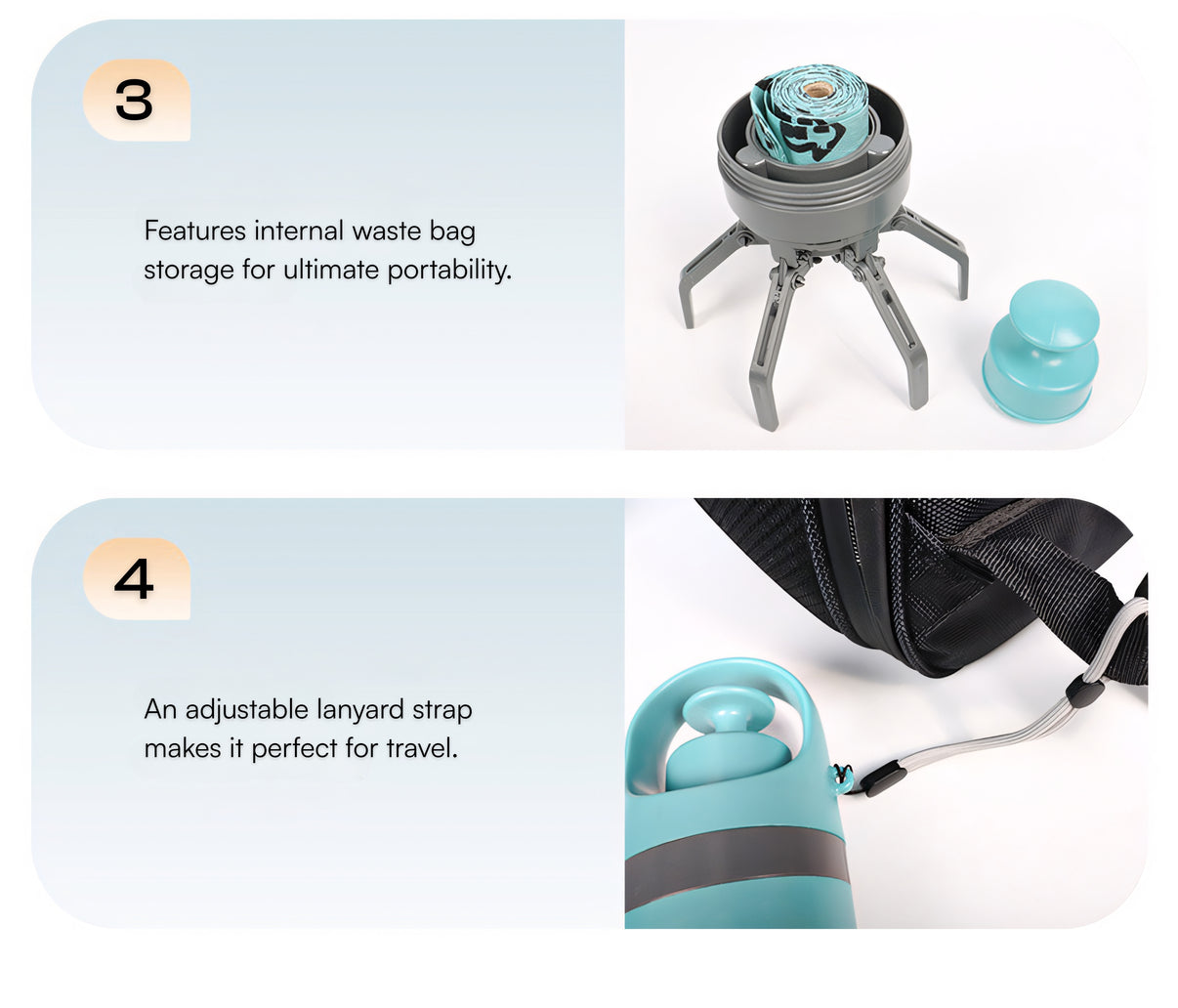 3

Features internal waste bag storage for ultimate portability.

4

An adjustable lanyard strap makes it perfect for travel.